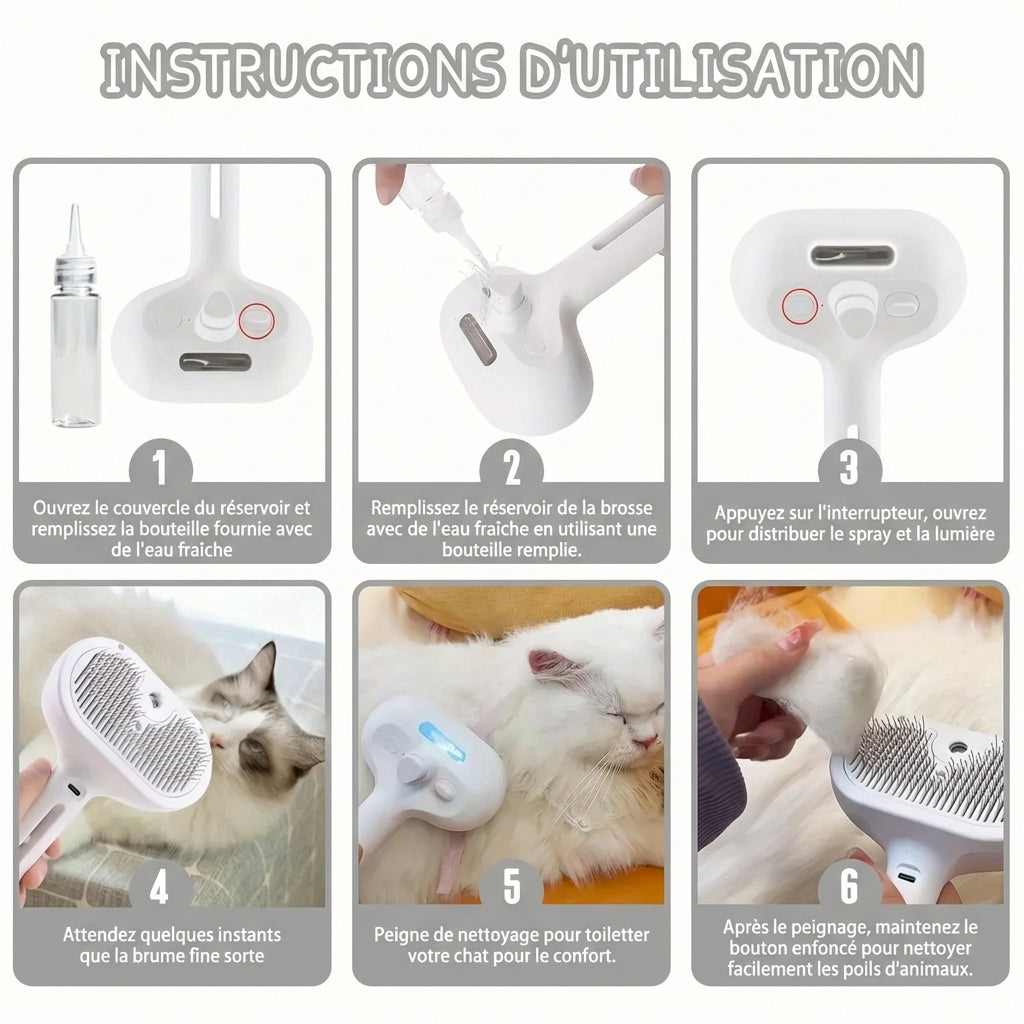 INSTRUCTIONS D'UTILISATION

1
Ouvrez le couvercle du réservoir et remplissez la bouteille fournie avec de l'eau fraîche

2
Remplissez le réservoir de la brosse avec de l'eau fraîche en utilisant une bouteille remplie.

3
Appuyez sur l'interrupteur, ouvrez pour distribuer le spray et la lumière

4
Attendez quelques instants que la brume fine sorte

5
Peigne de nettoyage pour toiletter votre chat pour le confort.

6
Après le peignage, maintenez le bouton enfoncé pour nettoyer facilement les poils d'animaux.