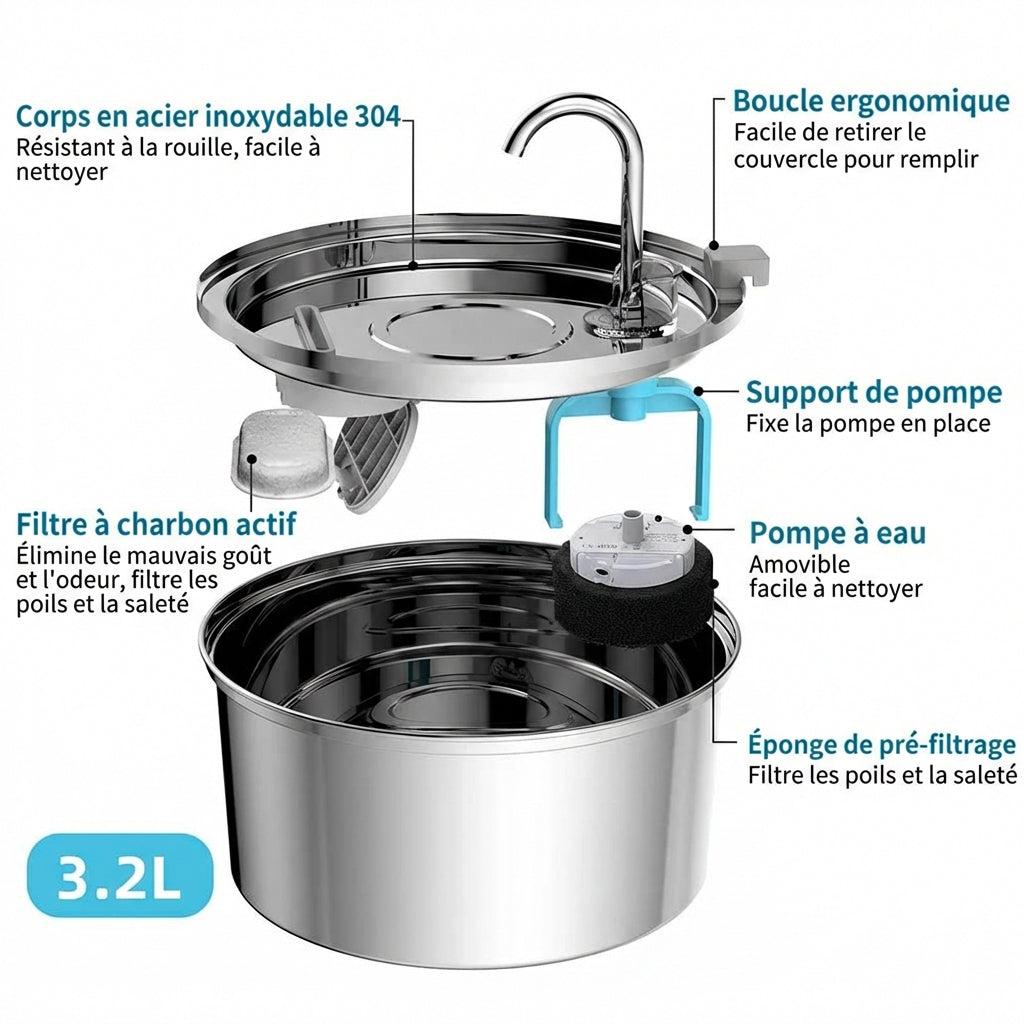 Corps en acier inoxydable 304
Résistant à la rouille, facile à nettoyer

Boucle ergonomique
Facile de retirer le couvercle pour remplir

Support de pompe
Fixe la pompe en place

Filtre à charbon actif
Élimine le mauvais goût et l'odeur, filtre les poils et la saleté

Pompe à eau
Amovible
facile à nettoyer

Éponge de pré-filtrage
Filtre les poils et la saleté

3.2L